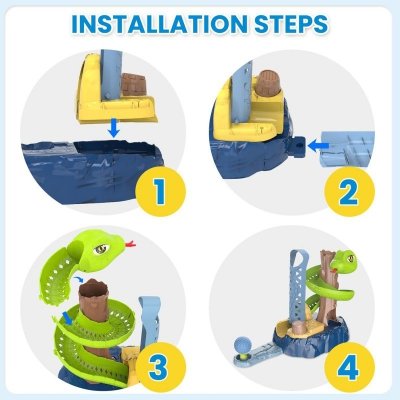 INSTALLATION STEPS

1

2

3

4