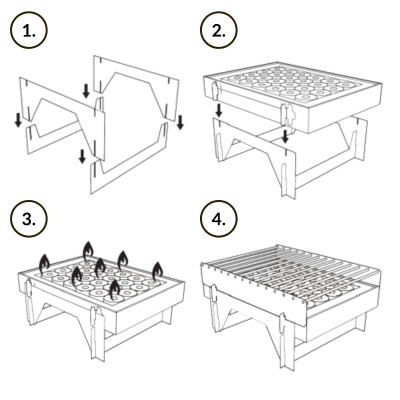 1.

2.

3.

4.