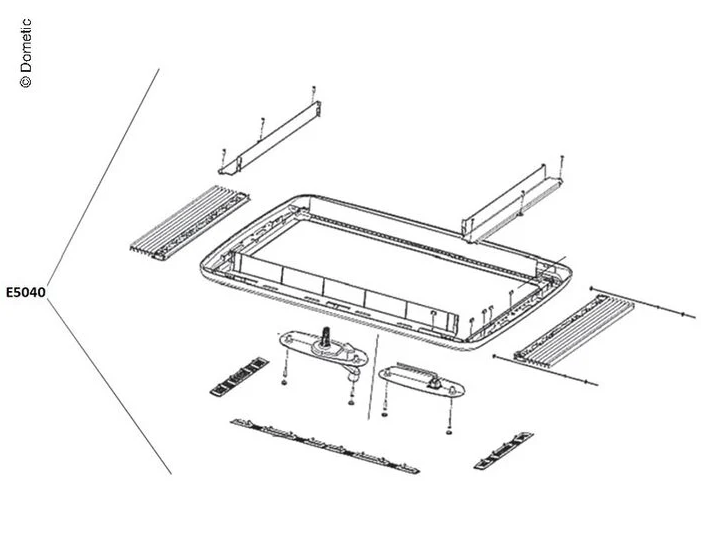 © Dometic

E5040