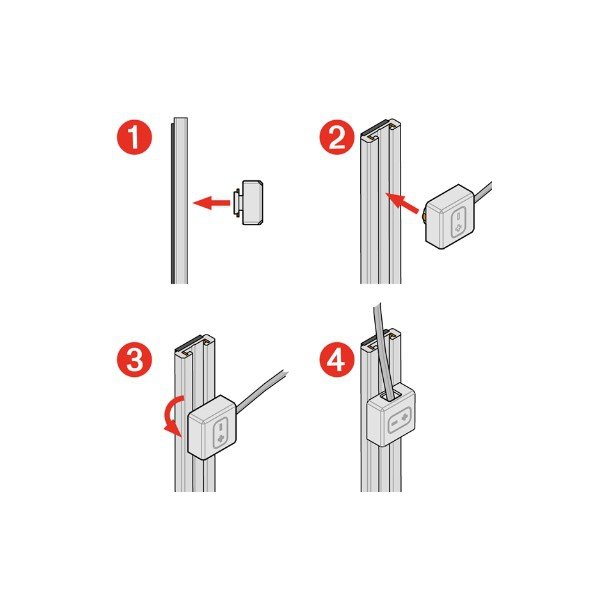 1

2

3

4