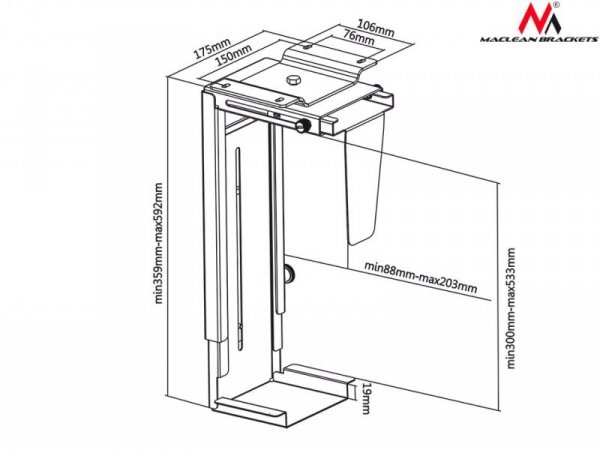 MACLEAN BRACKETS

106mm
76mm
175mm
150mm

min359mm-max592mm

min88mm-max203mm

min300mm-max533mm

19mm