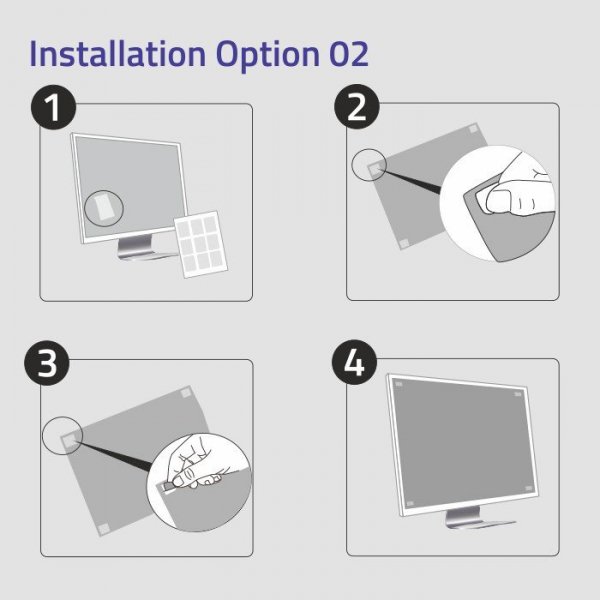 Installation Option 02

1

2

3

4