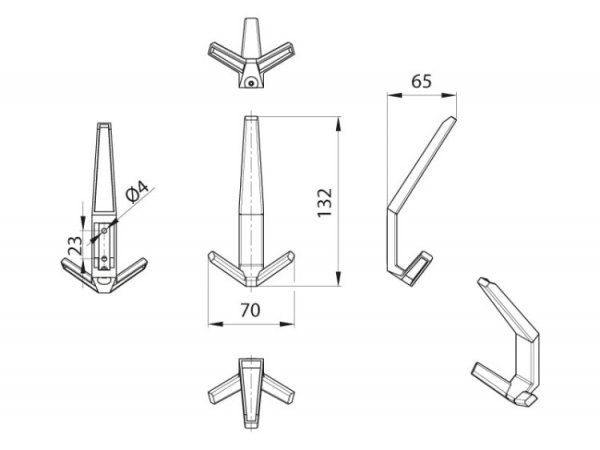 65

Ø4

23

132

70