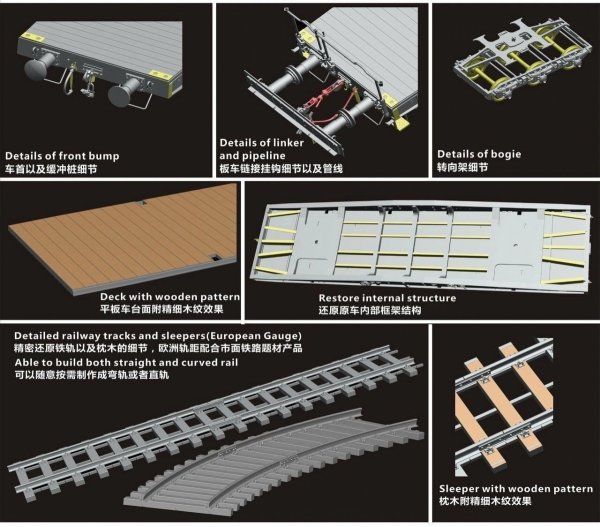 Details of front bump
车首以及缓冲桩细节

Details of linker and pipeline
板车链接挂钩细节以及管线

Details of bogie
转向架细节

Deck with wooden pattern
平板车台面附精细木纹效果

Restore internal structure
还原原车内部框架结构

Detailed railway tracks and sleepers(European Gauge)
精密还原铁轨以及枕木的细节，欧洲轨距配合市面铁路题材产品
Able to build both straight and curved rail
可以随意按需制作成弯轨或者直轨

Sleeper with wooden pattern
枕木附精细木纹效果