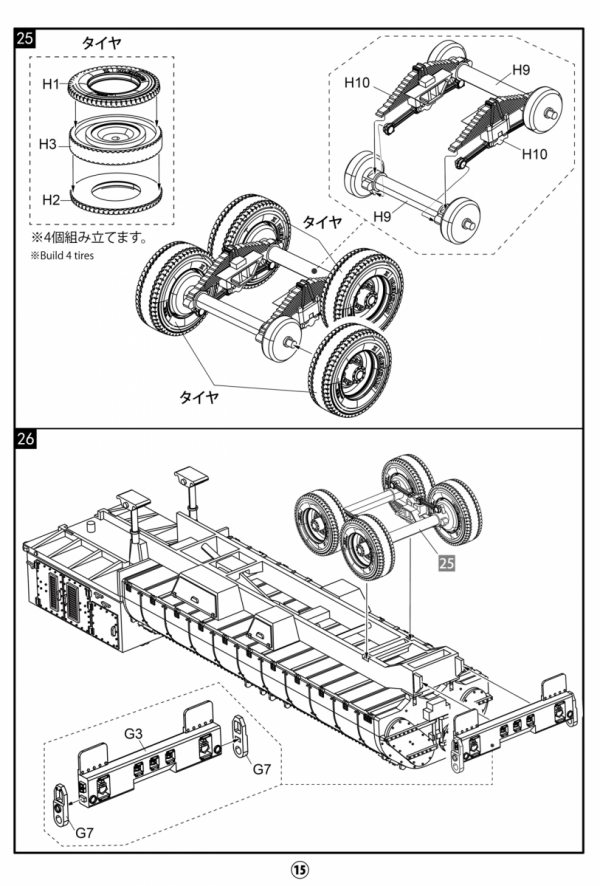 25
タイヤ
H1
H3
H2
※4個組み立てます。
※Build 4 tires
H10
H9
H10
H9
タイヤ
タイヤ

26
25
G3
G7
G7

15