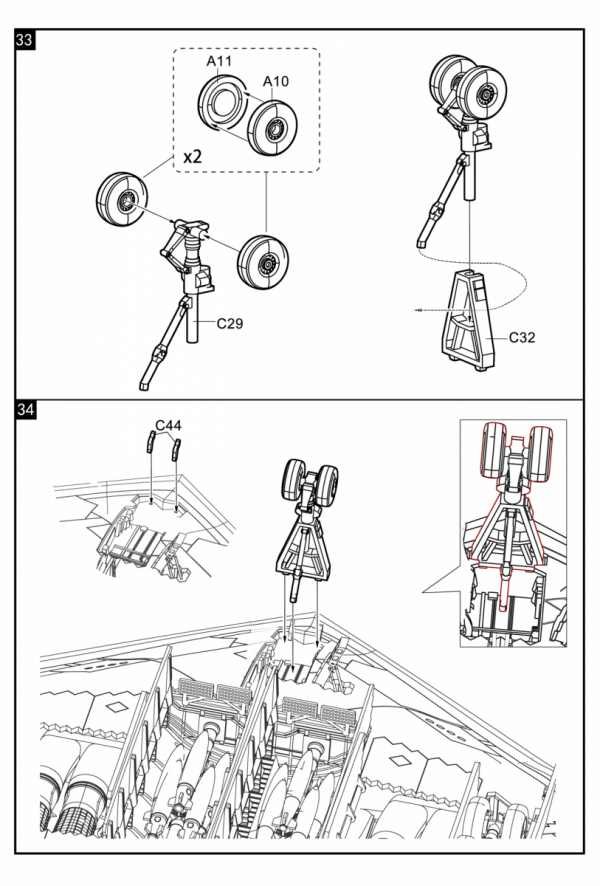 33

A11

A10

x2

C29

C32

34

C44