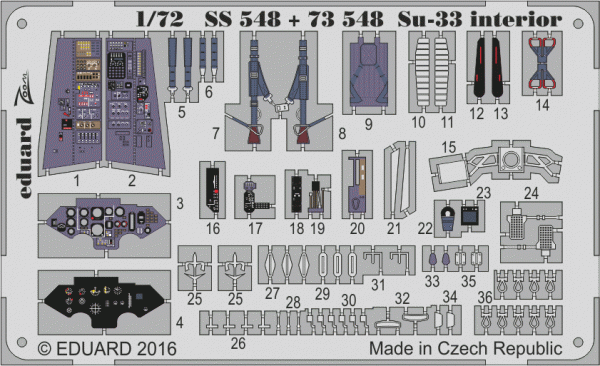 1/72 SS 548 + 73 548 Su-33 interior

eduard Zoom

1 2 3 4 5 6 7 8 9 10 11 12 13 14 15 16 17 18 19 20 21 22 23 24 25 25 26 27 28 29 30 31 32 33 34 35 36

© EDUARD 2016

Made in Czech Republic