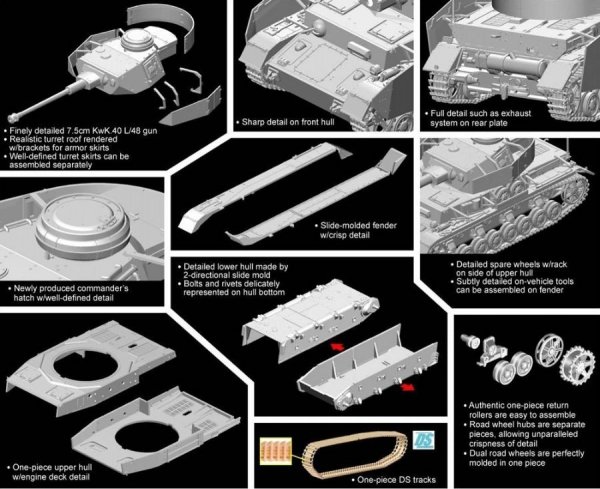 • Finely detailed 7.5cm KwK.40 L/48 gun
• Realistic turret roof rendered w/brackets for armor skirts
• Well-defined turret skirts can be assembled separately

• Sharp detail on front hull

• Full detail such as exhaust system on rear plate

• Newly produced commander's hatch w/well-defined detail

• Slide-molded fender w/crisp detail

• Detailed spare wheels w/rack on side of upper hull
• Subtly detailed on-vehicle tools can be assembled on fender

• Detailed lower hull made by 2-directional slide mold
• Bolts and rivets delicately represented on hull bottom

• One-piece upper hull w/engine deck detail

DS

• One-piece DS tracks

• Authentic one-piece return rollers are easy to assemble
• Road wheel hubs are separate pieces, allowing unparalleled crispness of detail
• Dual road wheels are perfectly molded in one piece