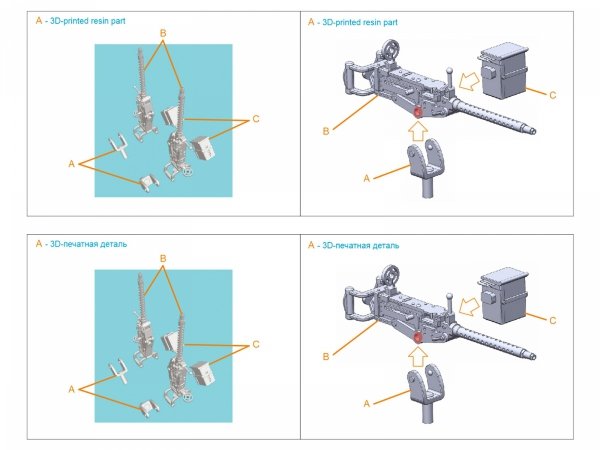 A - 3D-printed resin part

B

C

A

A - 3D-printed resin part

C

B

A

A - 3D-печатная деталь

B

C

A

A - 3D-печатная деталь

C

B

A