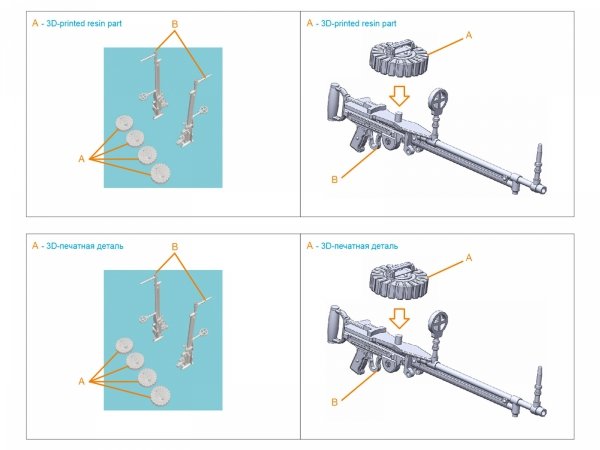 A - 3D-printed resin part

B

A

A - 3D-printed resin part

A

B

A - 3D-печатная деталь

B

A

A - 3D-печатная деталь

A

B