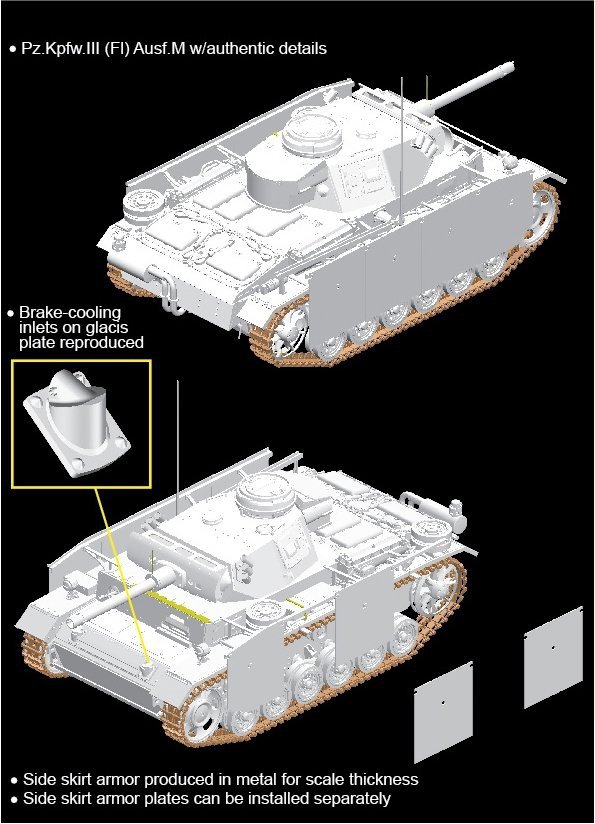 • Pz.Kpfw.III (Fl) Ausf.M w/authentic details

• Brake-cooling inlets on glacis plate reproduced

• Side skirt armor produced in metal for scale thickness
• Side skirt armor plates can be installed separately