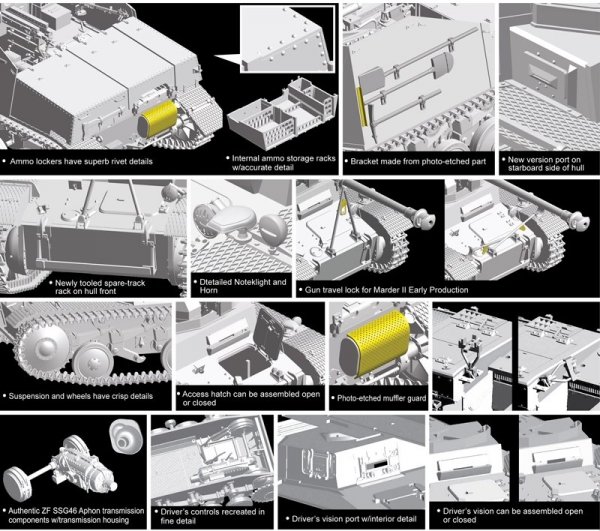 • Ammo lockers have superb rivet details

• Internal ammo storage racks w/accurate detail

• Bracket made from photo-etched part

• New version port on starboard side of hull

• Newly tooled spare-track rack on hull front

• Dtetailed Noteklight and Horn

• Gun travel lock for Marder II Early Production

• Suspension and wheels have crisp details

• Access hatch can be assembled open or closed

• Photo-etched muffler guard

• Authentic ZF SSG46 Aphon transmission components w/transmission housing

• Driver's controls recreated in fine detail

• Driver's vision port w/interior detail

• Driver's vision can be assembled open or closed