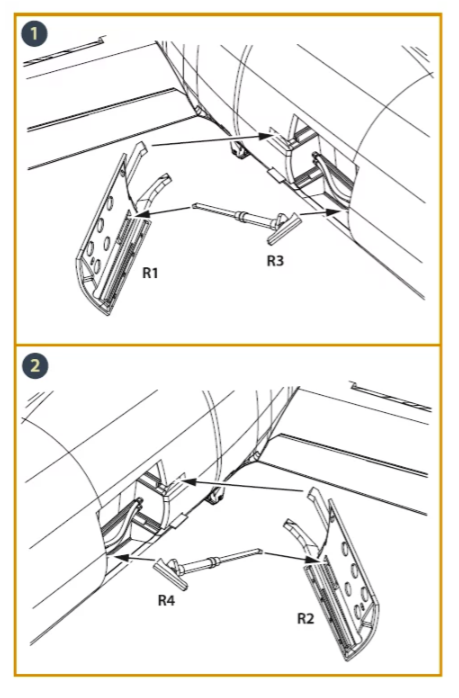 1

R1

R3

2

R4

R2