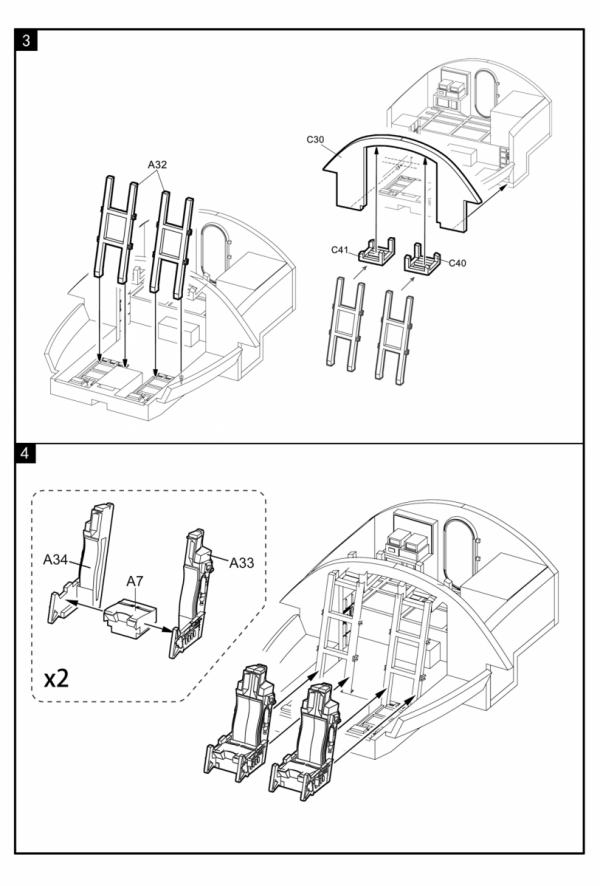 3

A32

C30

C41

C40

4

A34

A7

A33

x2