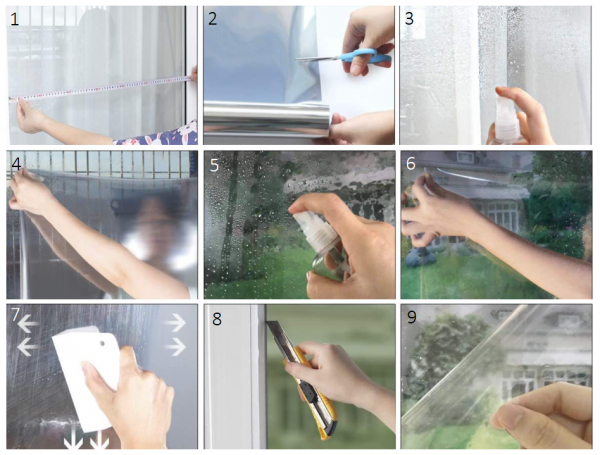 1

2

3

4

5

6

7

8

9