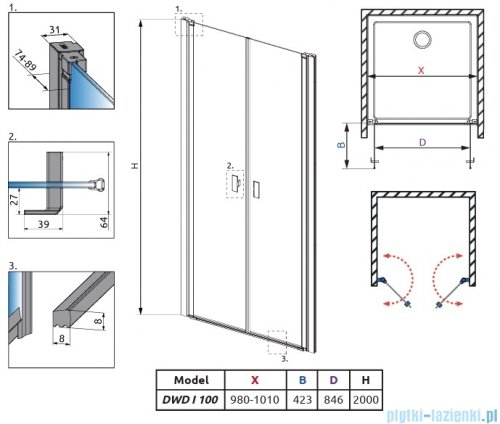 1.

31

74-89

2.

27

39

64

3.

8

8

1.

H

2.

3.

X

B

D

| Model | X | B | D | H |
|---|---|---|---|---|
| DWD I 100 | 980-1010 | 423 | 846 | 2000 |

plytki-lazienki.pl