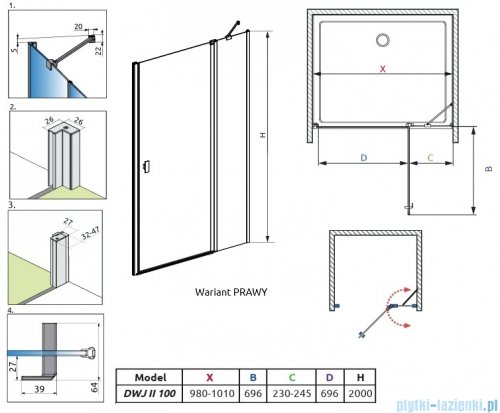 1.

20

5

22

2.

26

26

3.

27

32-47

4.

27

39

64

H

Wariant PRAWY

X

D

C

B

| Model | X | B | C | D | H |
|---|---|---|---|---|---|
| DWJ II 100 | 980-1010 | 696 | 230-245 | 696 | 2000 |

plytki-lazienki.pl