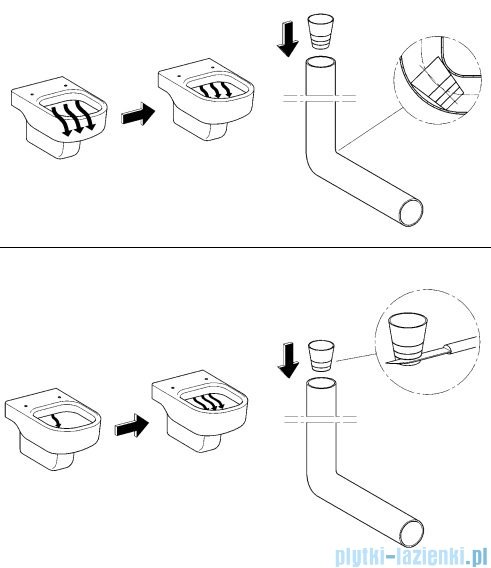 plytki-lazienki.pl